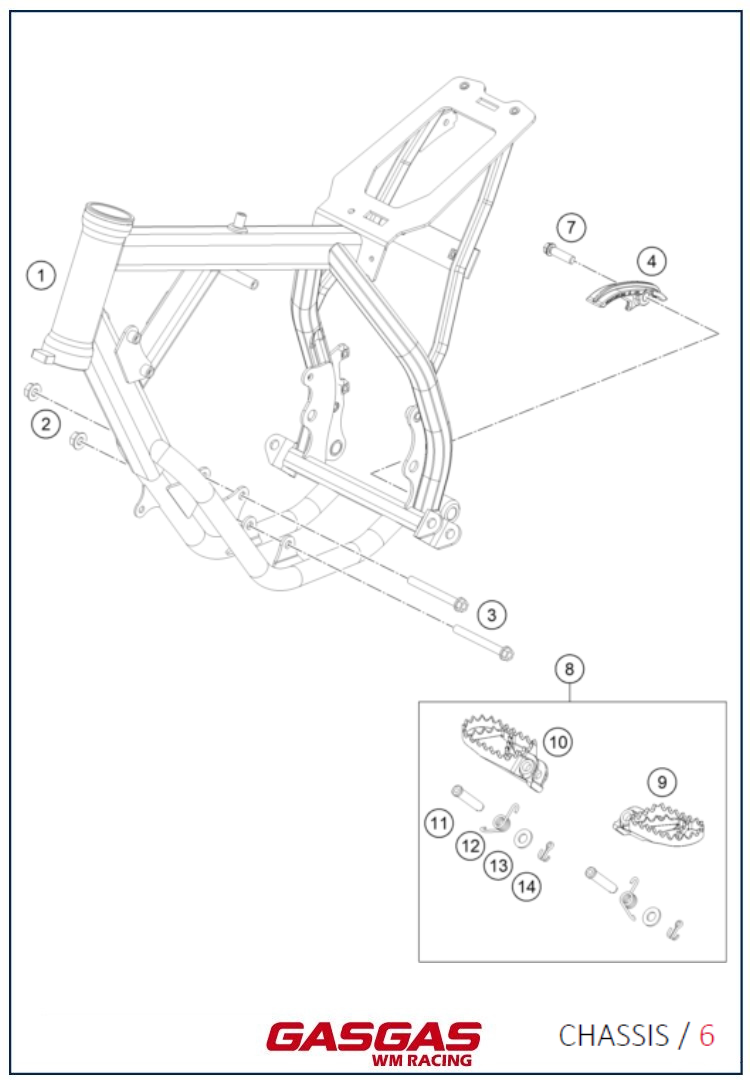 1
2
7
4
3
8
10
9
11
12
13
14

GASGAS
WM RACING

CHASSIS / 6