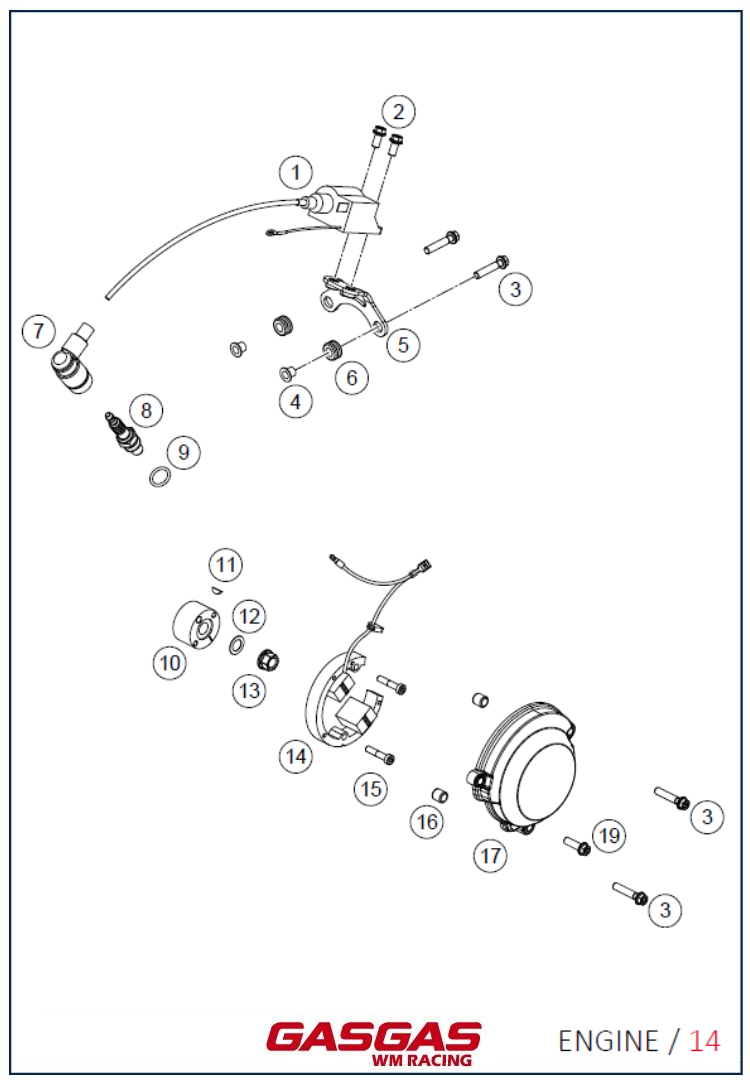 2
1
3
7
5
6
4
8
9
11
12
10
13
14
15
16
17
19
3
3

GASGAS
WM RACING

ENGINE / 14