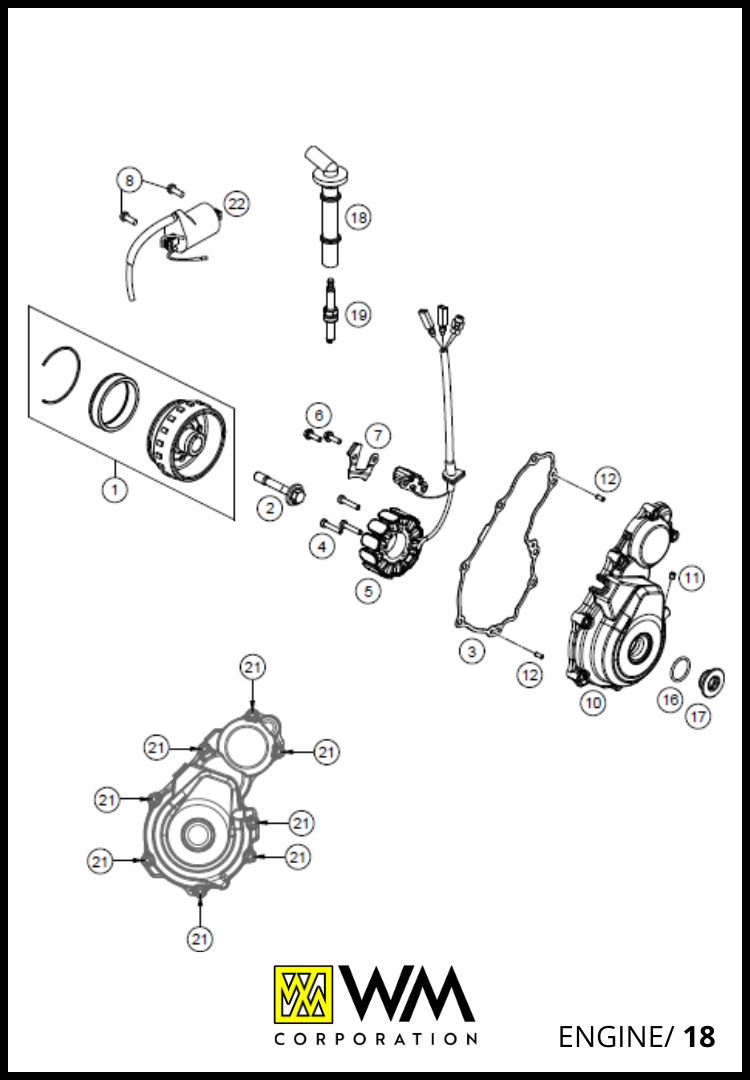 8
22
18
19
6
7
1
2
4
5
12
11
3
12
10
16
17
21
21
21
21
21
21
21
21

WM
CORPORATION
ENGINE/ 18